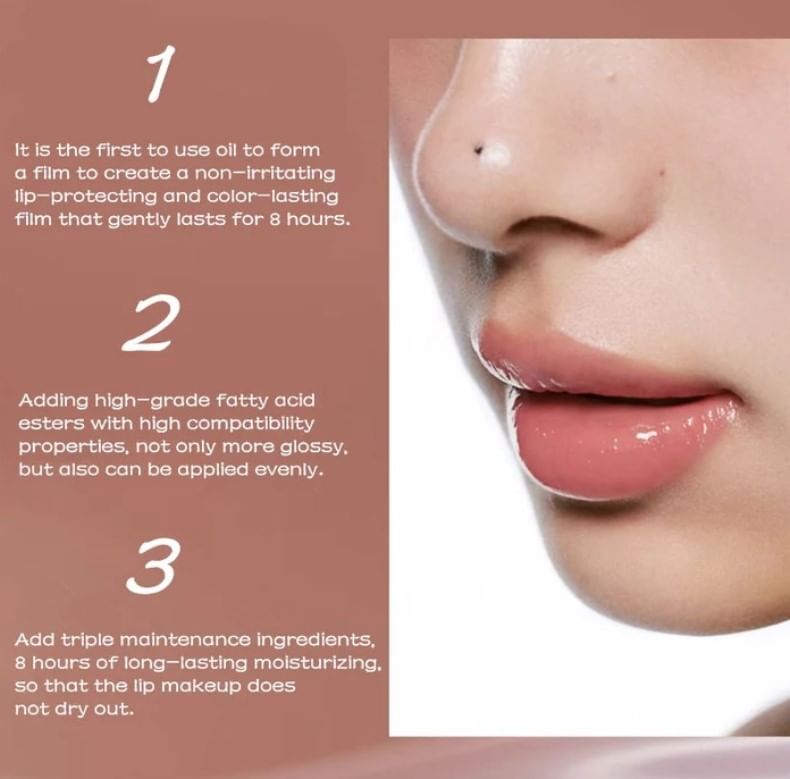 1

It is the first to use oil to form a film to create a non-irritating lip-protecting and color-lasting film that gently lasts for 8 hours.

2

Adding high-grade fatty acid esters with high compatibility properties, not only more glossy, but also can be applied evenly.

3

Add triple maintenance ingredients, 8 hours of long-lasting moisturizing, so that the lip makeup does not dry out.