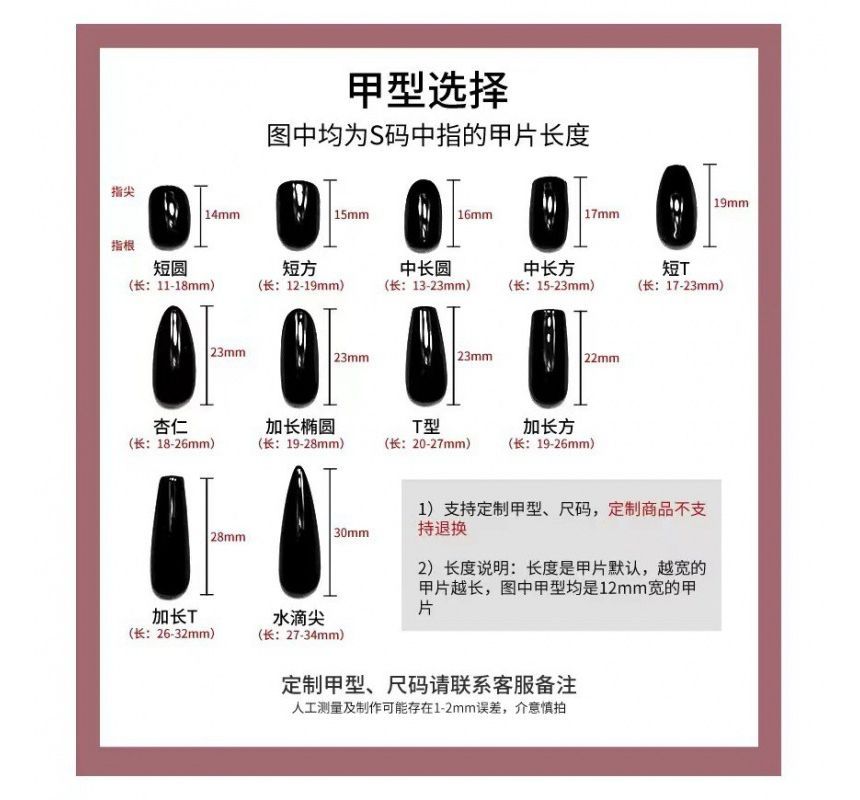 甲型选择
图中均为S码中指的甲片长度

指尖
指根

14mm
短圆
（长：11-18mm）

15mm
短方
（长：12-19mm）

16mm
中长圆
（长：13-23mm）

17mm
中长方
（长：15-23mm）

19mm
短T
（长：17-23mm）

23mm
杏仁
（长：18-26mm）

23mm
加长椭圆
（长：19-28mm）

23mm
T型
（长：20-27mm）

22mm
加长方
（长：19-26mm）

28mm
加长T
（长：26-32mm）

30mm
水滴尖
（长：27-34mm）

1）支持定制甲型、尺码，定制商品不支持退换

2）长度说明：长度是甲片默认，越宽的甲片越长，图中甲型均是12mm宽的甲片

定制甲型、尺码请联系客服备注
人工测量及制作可能存在1-2mm误差，介意慎拍