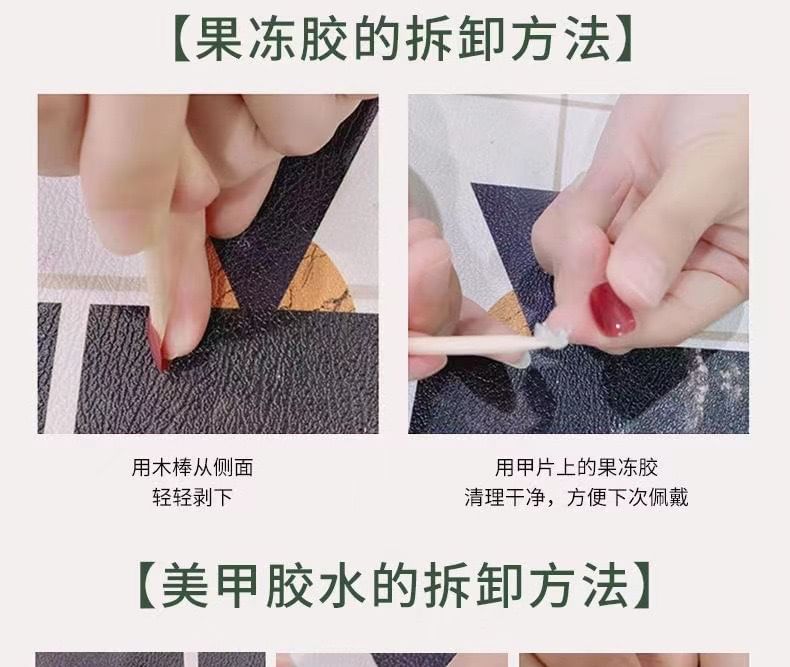 【果冻胶的拆卸方法】

用木棒从侧面
轻轻剥下

用甲片上的果冻胶
清理干净，方便下次佩戴

【美甲胶水的拆卸方法】