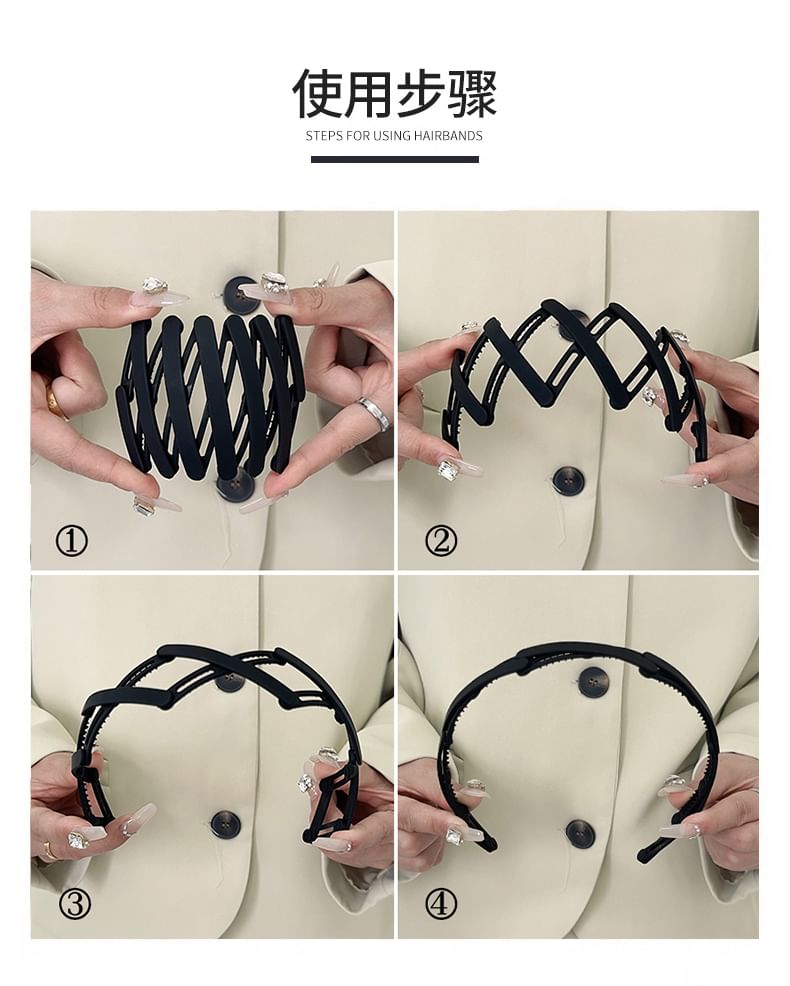 使用步骤

STEPS FOR USING HAIRBANDS

①

②

③

④