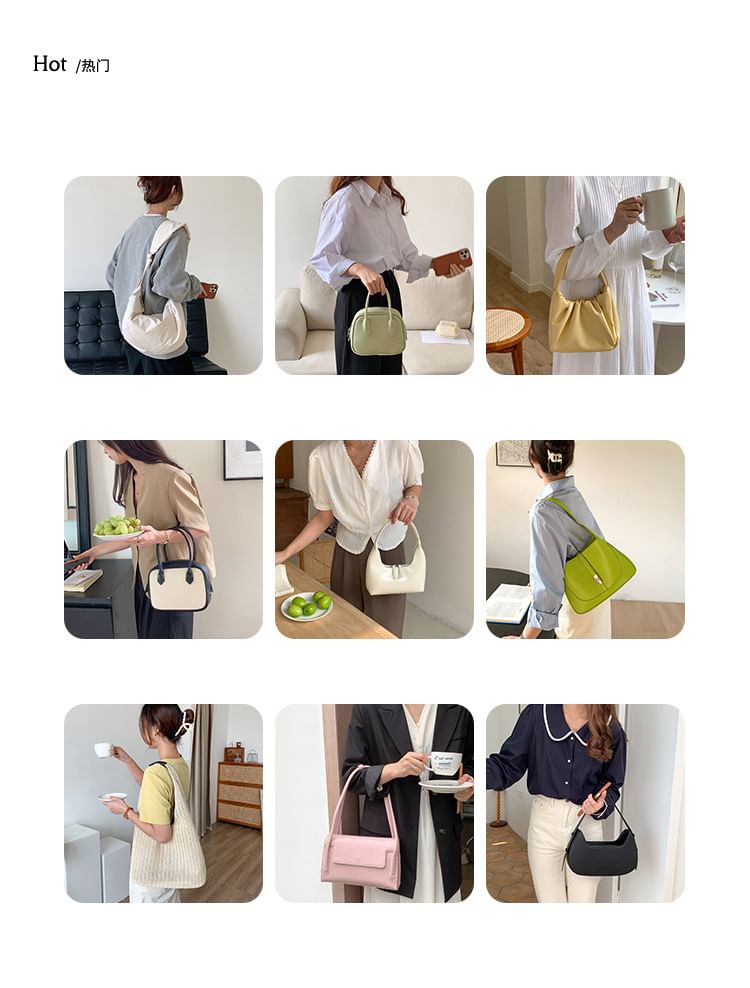 Hot /热门