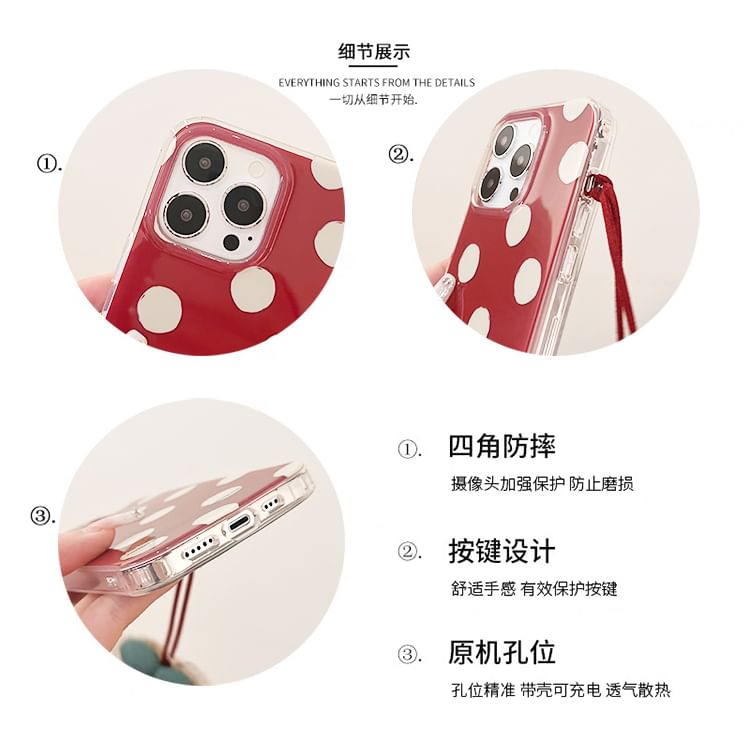 细节展示
EVERYTHING STARTS FROM THE DETAILS
一切从细节开始.

①.

②.

③.

①. 四角防摔
摄像头加强保护 防止磨损

②. 按键设计
舒适手感 有效保护按键

③. 原机孔位
孔位精准 带壳可充电 透气散热